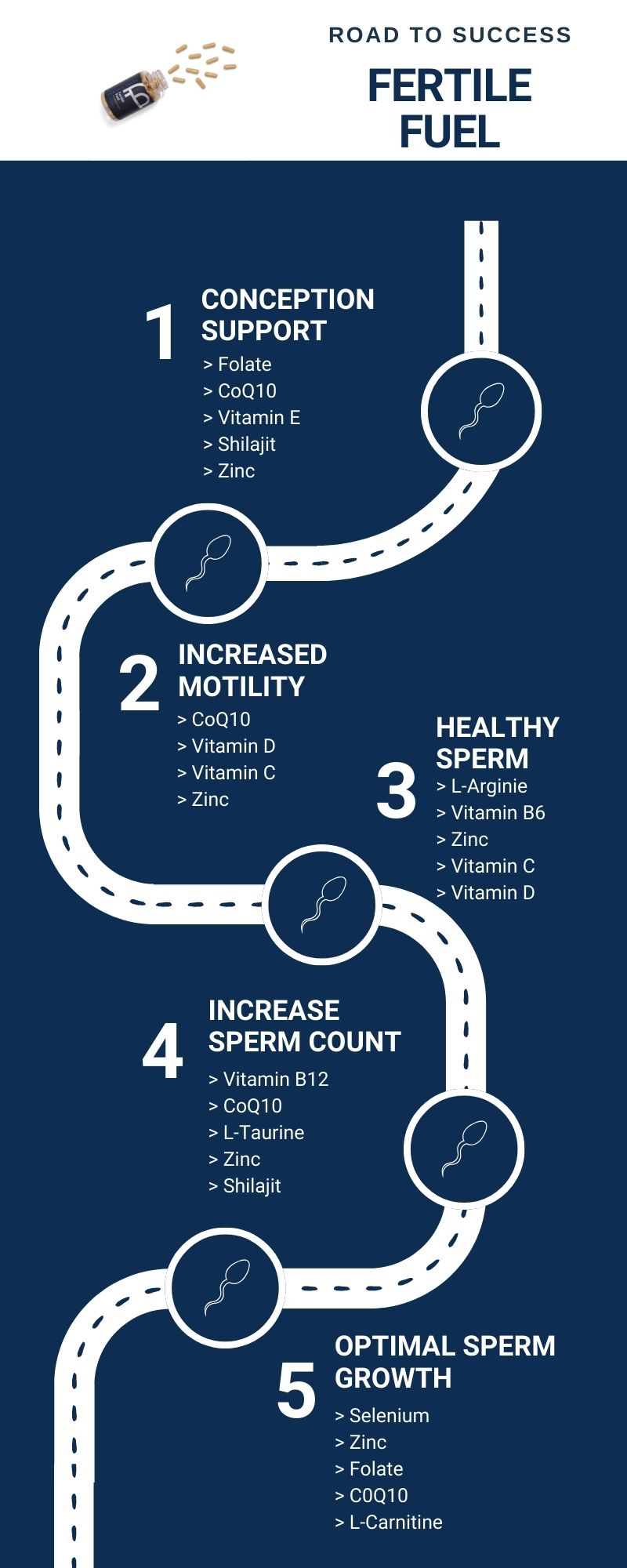 ROAD TO SUCCESS

FERTILE FUEL

1 CONCEPTION SUPPORT

> Folate
> CoQ10
> Vitamin E
> Shilajit
> Zinc

2 INCREASED MOTILITY

> CoQ10
> Vitamin D
> Vitamin C
> Zinc

3 HEALTHY SPERM

> L-Arginie
> Vitamin B6
> Zinc
> Vitamin C
> Vitamin D

4 INCREASE SPERM COUNT

> Vitamin B12
> CoQ10
> L-Taurine
> Zinc
> Shilajit

5 OPTIMAL SPERM GROWTH

> Selenium
> Zinc
> Folate
> C0Q10
> L-Carnitine